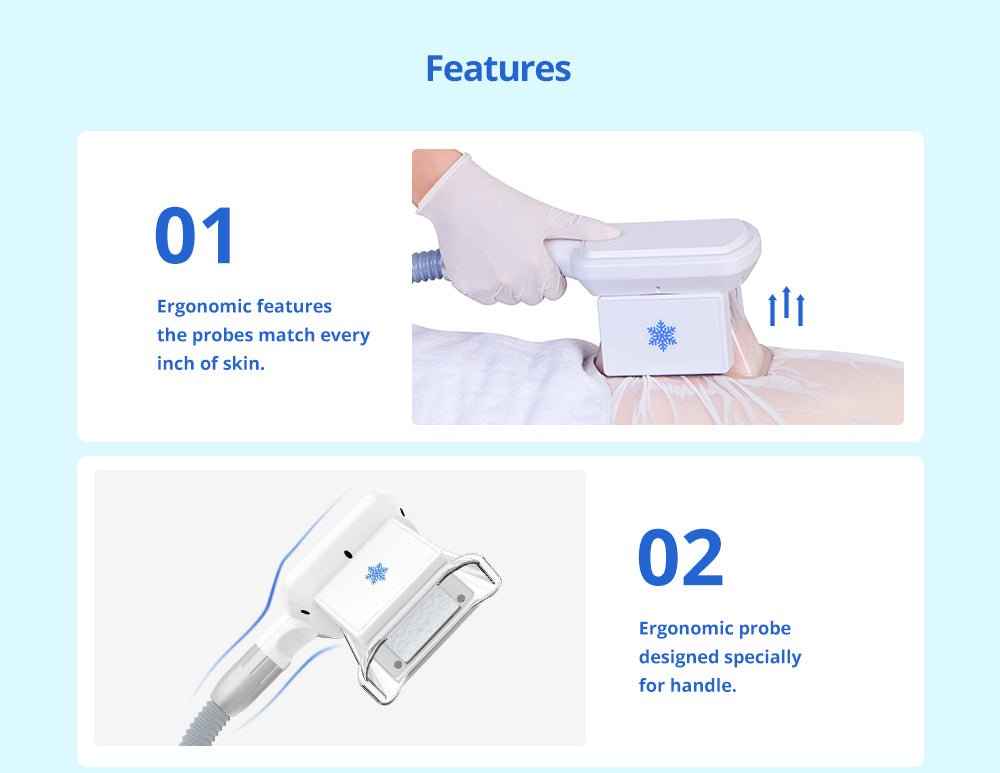 Features

01

Ergonomic features the probes match every inch of skin.

02

Ergonomic probe designed specially for handle.