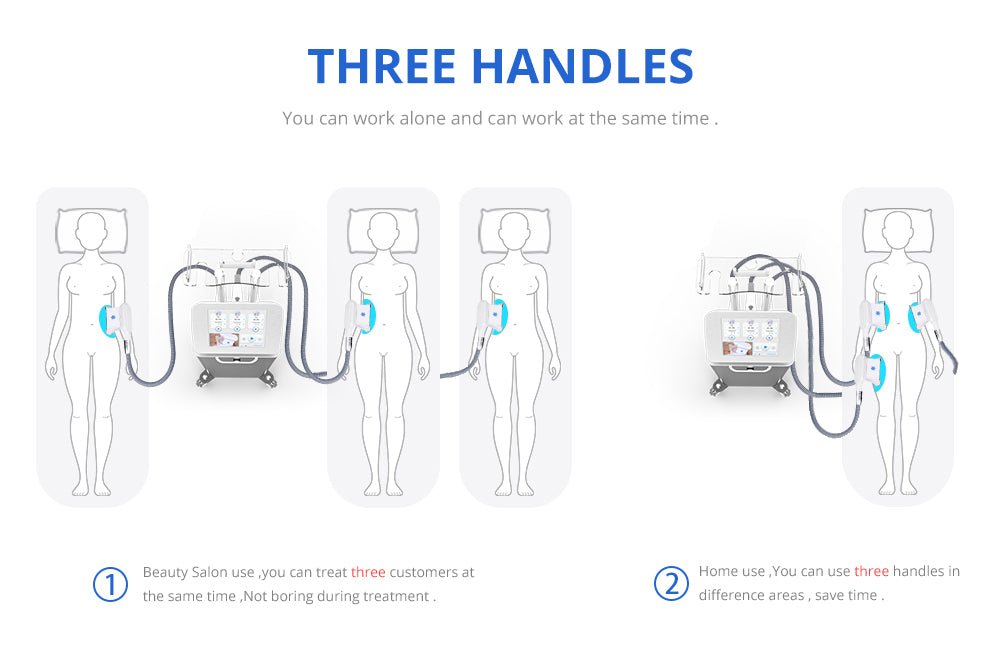 THREE HANDLES

You can work alone and can work at the same time .

① Beauty Salon use ,you can treat three customers at the same time ,Not boring during treatment .

② Home use ,You can use three handles in difference areas , save time .