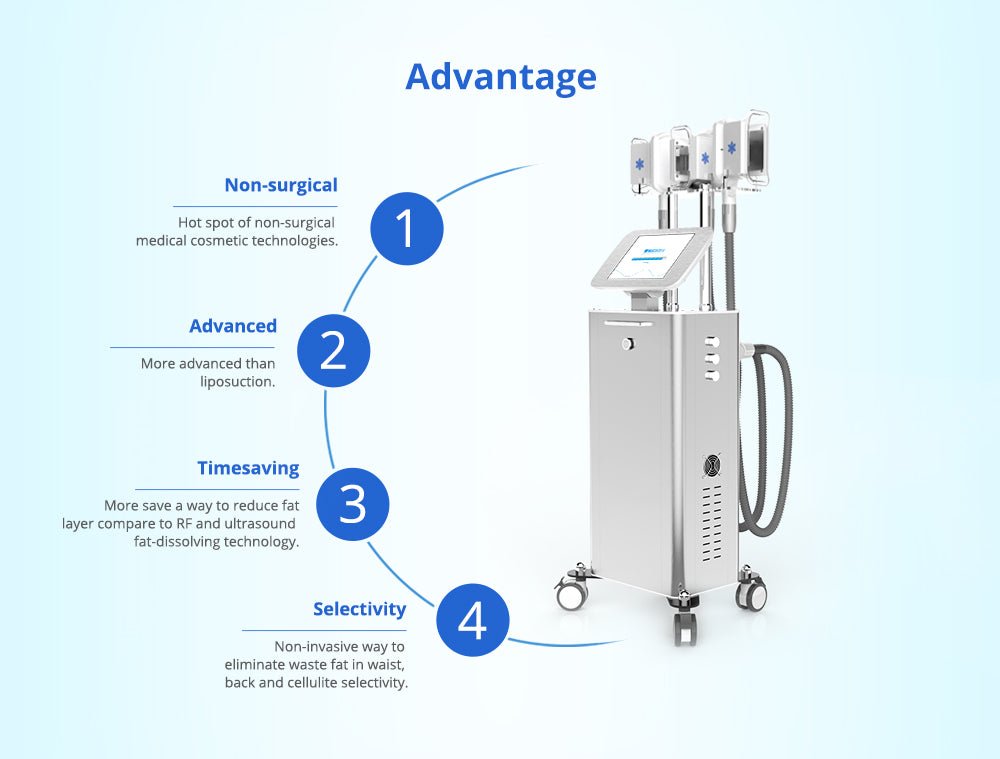 Advantage

Non-surgical

Hot spot of non-surgical medical cosmetic technologies.

1

Advanced

More advanced than liposuction.

2

Timesaving

More save a way to reduce fat layer compare to RF and ultrasound fat-dissolving technology.

3

Selectivity

Non-invasive way to eliminate waste fat in waist, back and cellulite selectivity.

4