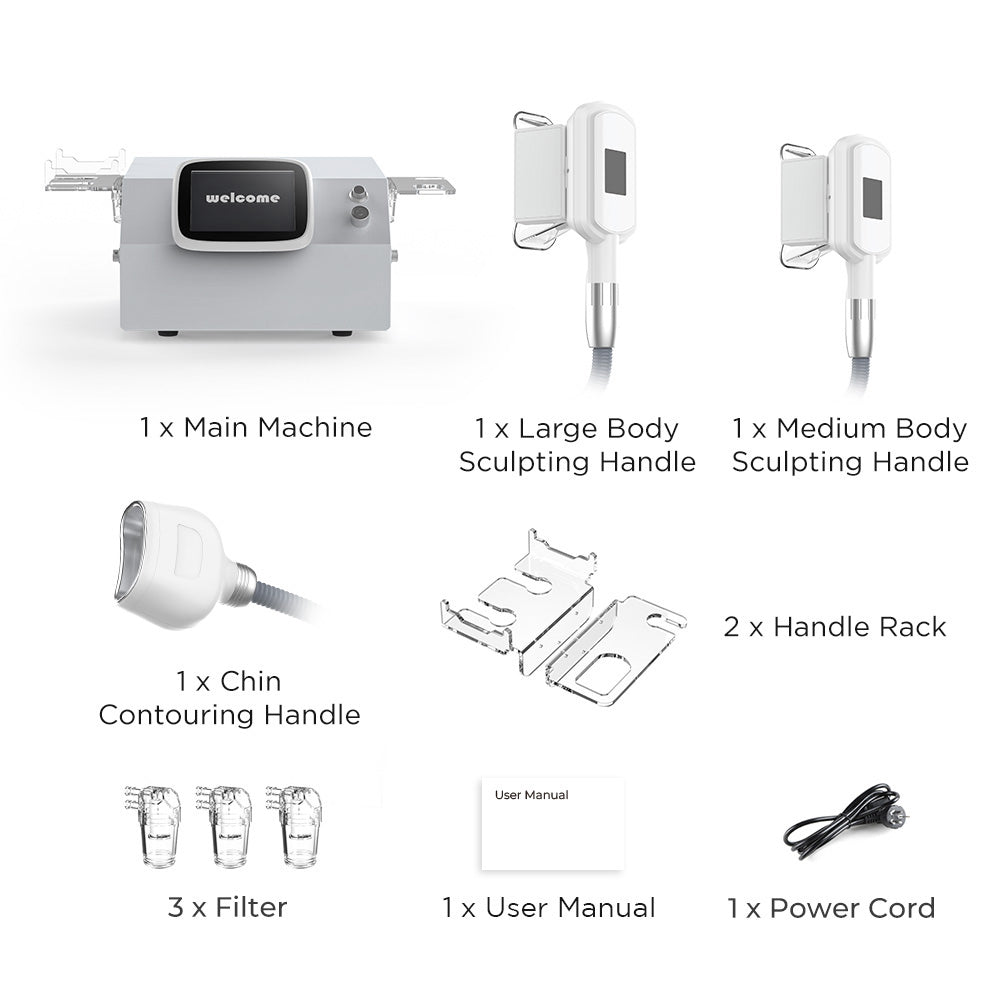 welcome

1 x Main Machine

1 x Large Body Sculpting Handle

1 x Medium Body Sculpting Handle

1 x Chin Contouring Handle

2 x Handle Rack

User Manual

3 x Filter

1 x User Manual

1 x Power Cord