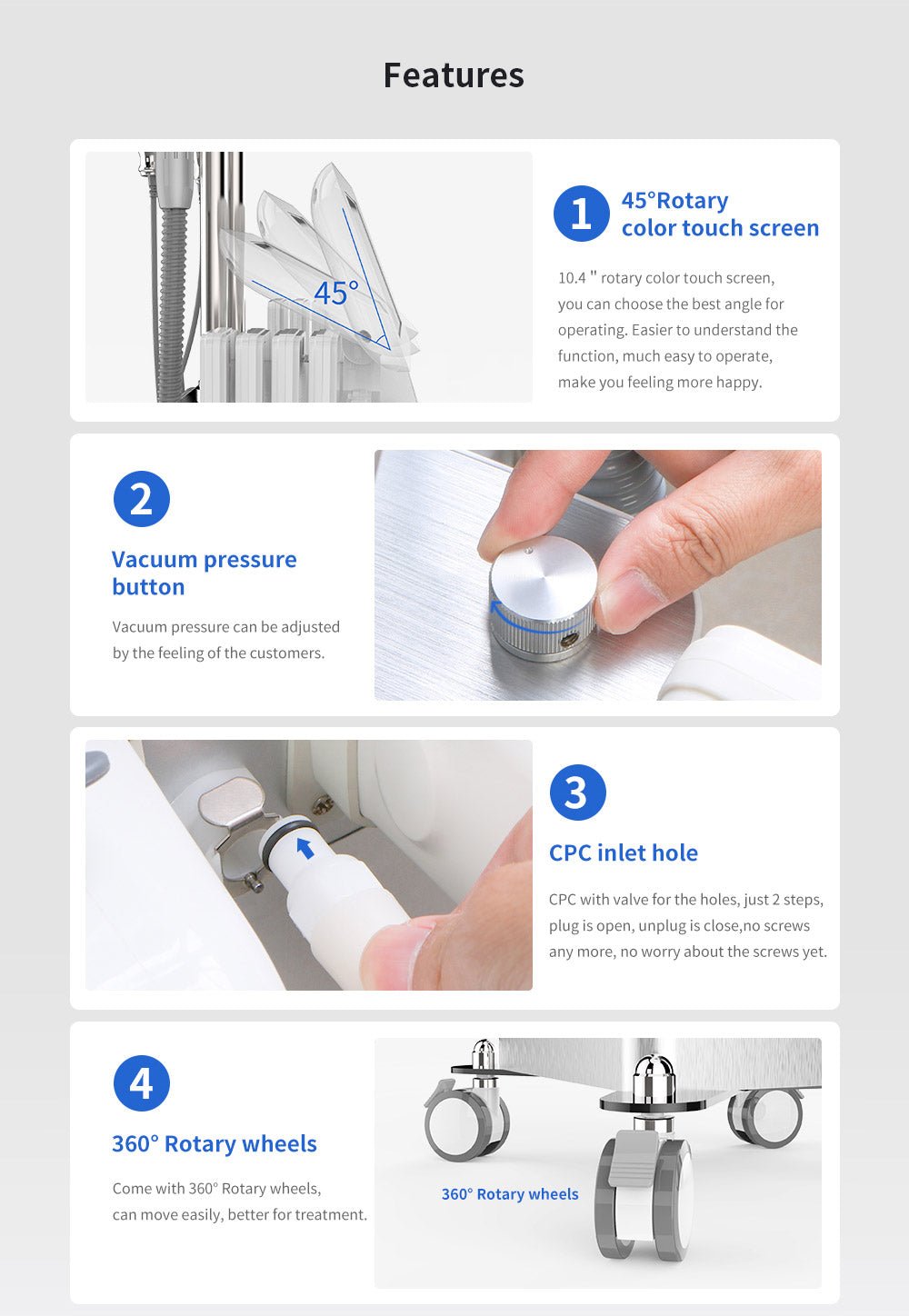 Features

45°

1
45°Rotary
color touch screen

10.4 " rotary color touch screen, you can choose the best angle for operating. Easier to understand the function, much easy to operate, make you feeling more happy.

2
Vacuum pressure button

Vacuum pressure can be adjusted by the feeling of the customers.

3
CPC inlet hole

CPC with valve for the holes, just 2 steps, plug is open, unplug is close,no screws any more, no worry about the screws yet.

4
360° Rotary wheels

Come with 360° Rotary wheels, can move easily, better for treatment.

360° Rotary wheels