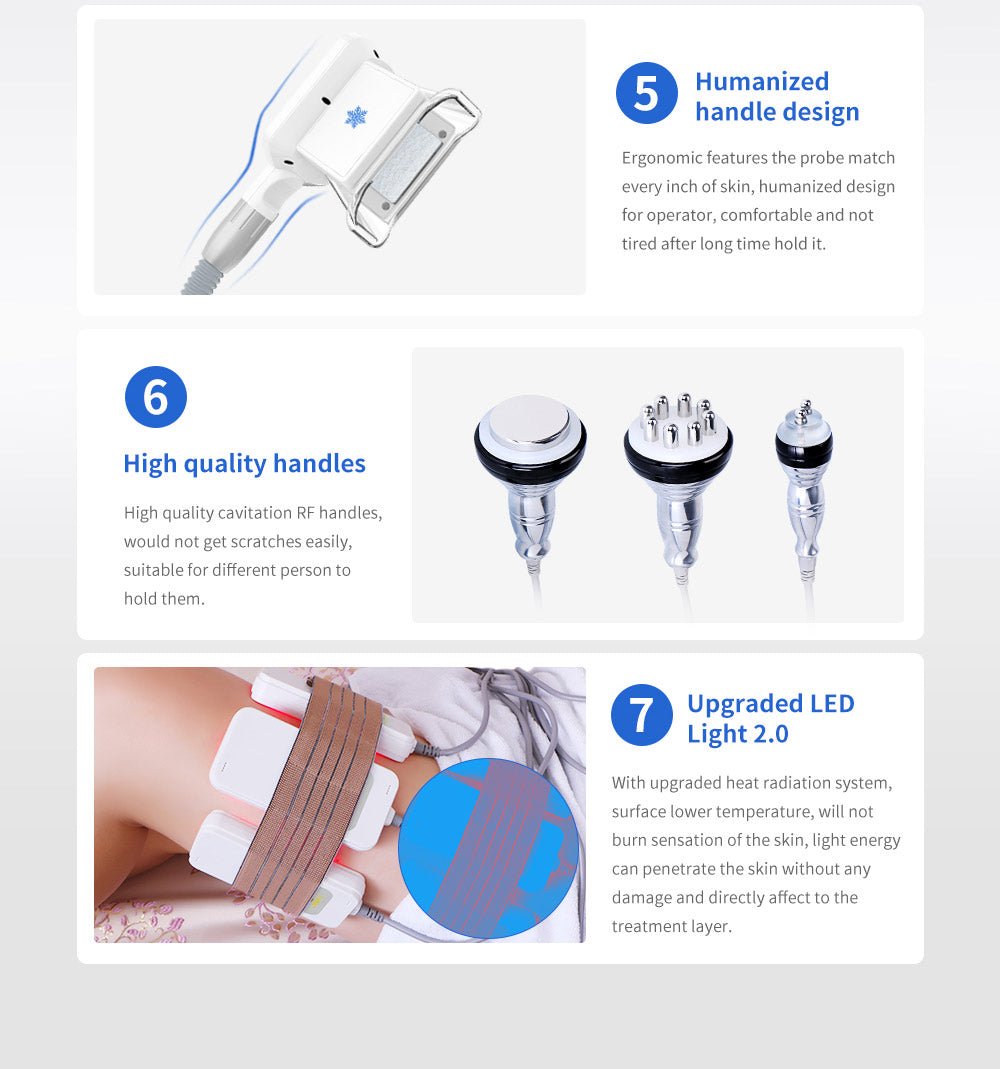 5 Humanized handle design

Ergonomic features the probe match every inch of skin, humanized design for operator, comfortable and not tired after long time hold it.

6

High quality handles

High quality cavitation RF handles, would not get scratches easily, suitable for different person to hold them.

7 Upgraded LED Light 2.0

With upgraded heat radiation system, surface lower temperature, will not burn sensation of the skin, light energy can penetrate the skin without any damage and directly affect to the treatment layer.