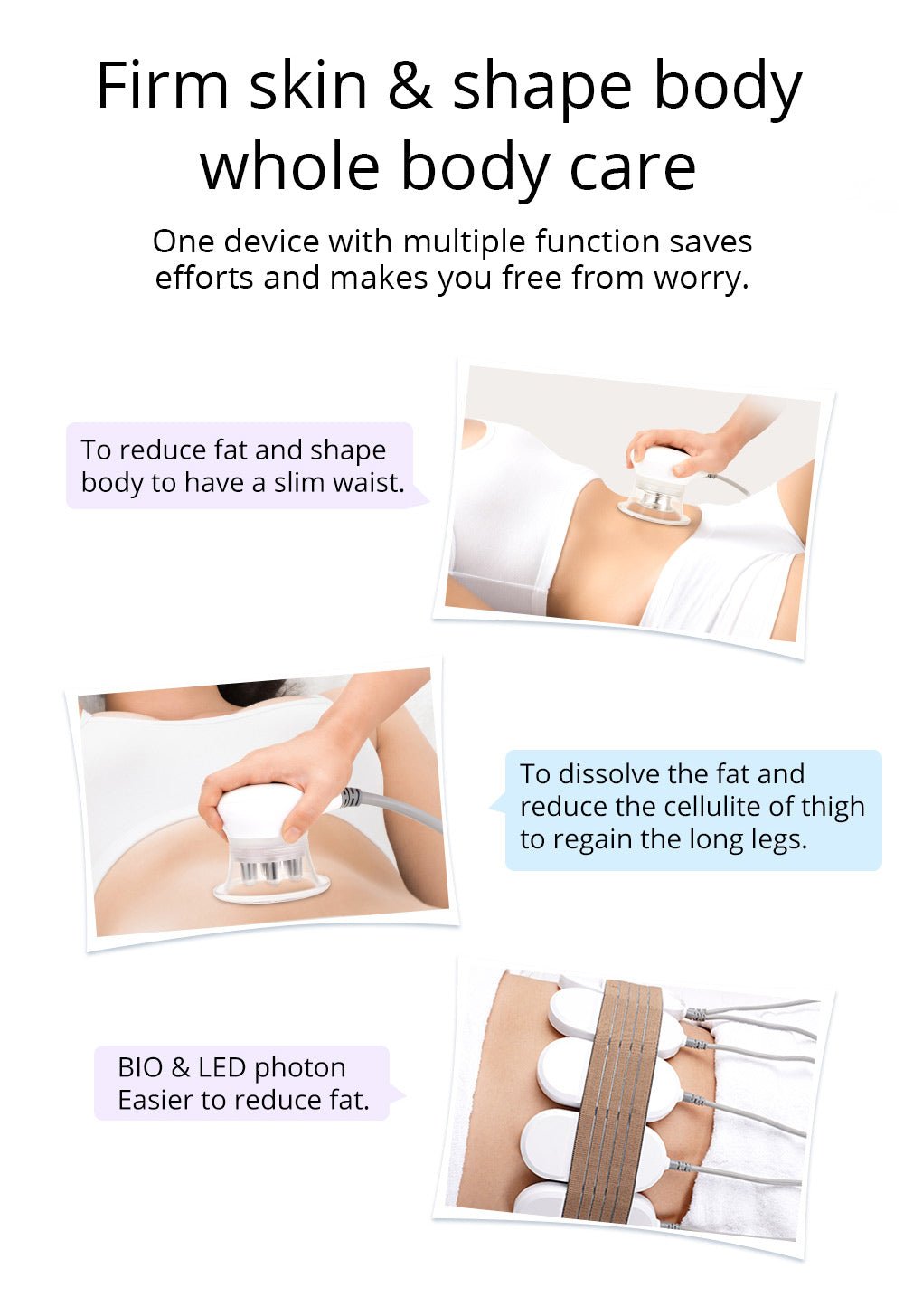 Firm skin & shape body whole body care

One device with multiple function saves efforts and makes you free from worry.

To reduce fat and shape body to have a slim waist.

To dissolve the fat and reduce the cellulite of thigh to regain the long legs.

BIO & LED photon Easier to reduce fat.