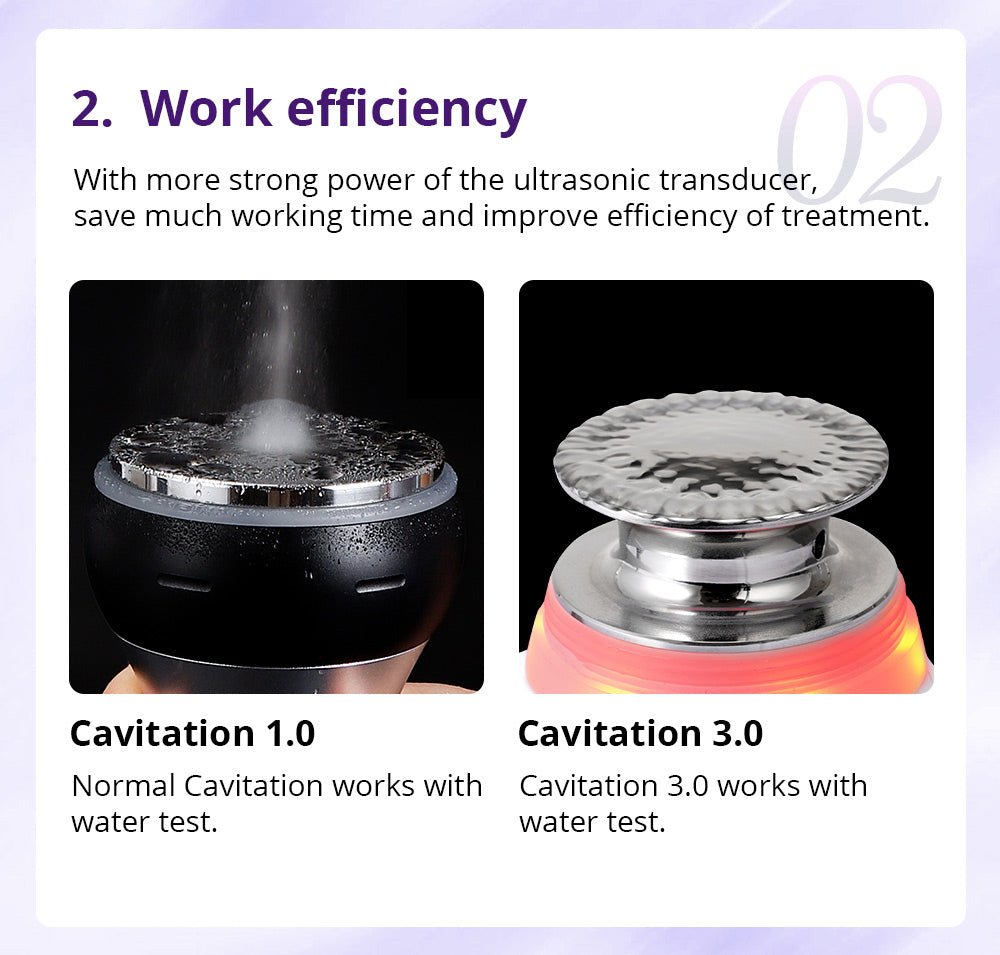 2. Work efficiency

02

With more strong power of the ultrasonic transducer, save much working time and improve efficiency of treatment.

Cavitation 1.0

Normal Cavitation works with water test.

Cavitation 3.0

Cavitation 3.0 works with water test.