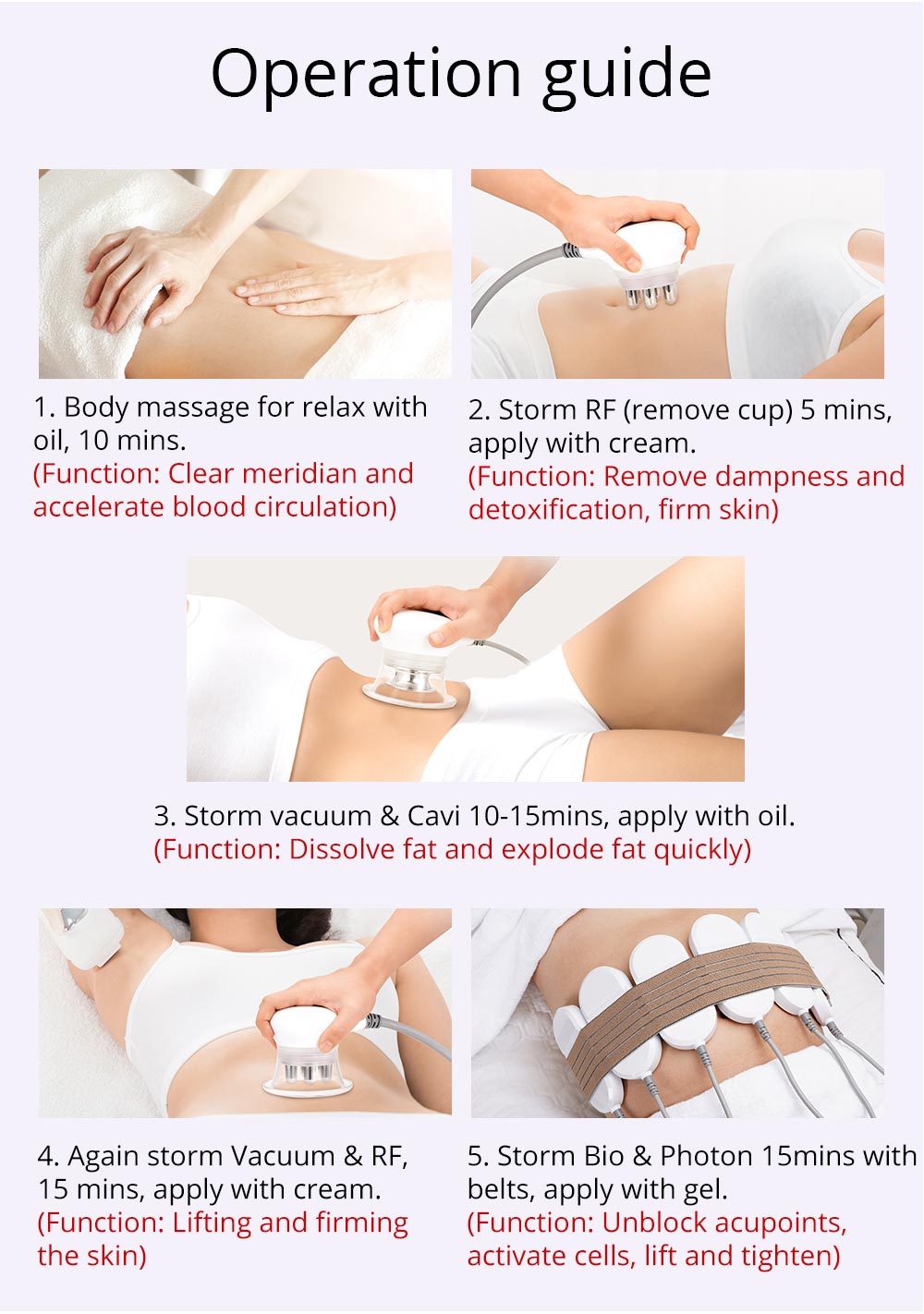 Operation guide

1. Body massage for relax with oil, 10 mins.
(Function: Clear meridian and accelerate blood circulation)

2. Storm RF (remove cup) 5 mins, apply with cream.
(Function: Remove dampness and detoxification, firm skin)

3. Storm vacuum & Cavi 10-15mins, apply with oil.
(Function: Dissolve fat and explode fat quickly)

4. Again storm Vacuum & RF, 15 mins, apply with cream.
(Function: Lifting and firming the skin)

5. Storm Bio & Photon 15mins with belts, apply with gel.
(Function: Unblock acupoints, activate cells, lift and tighten)