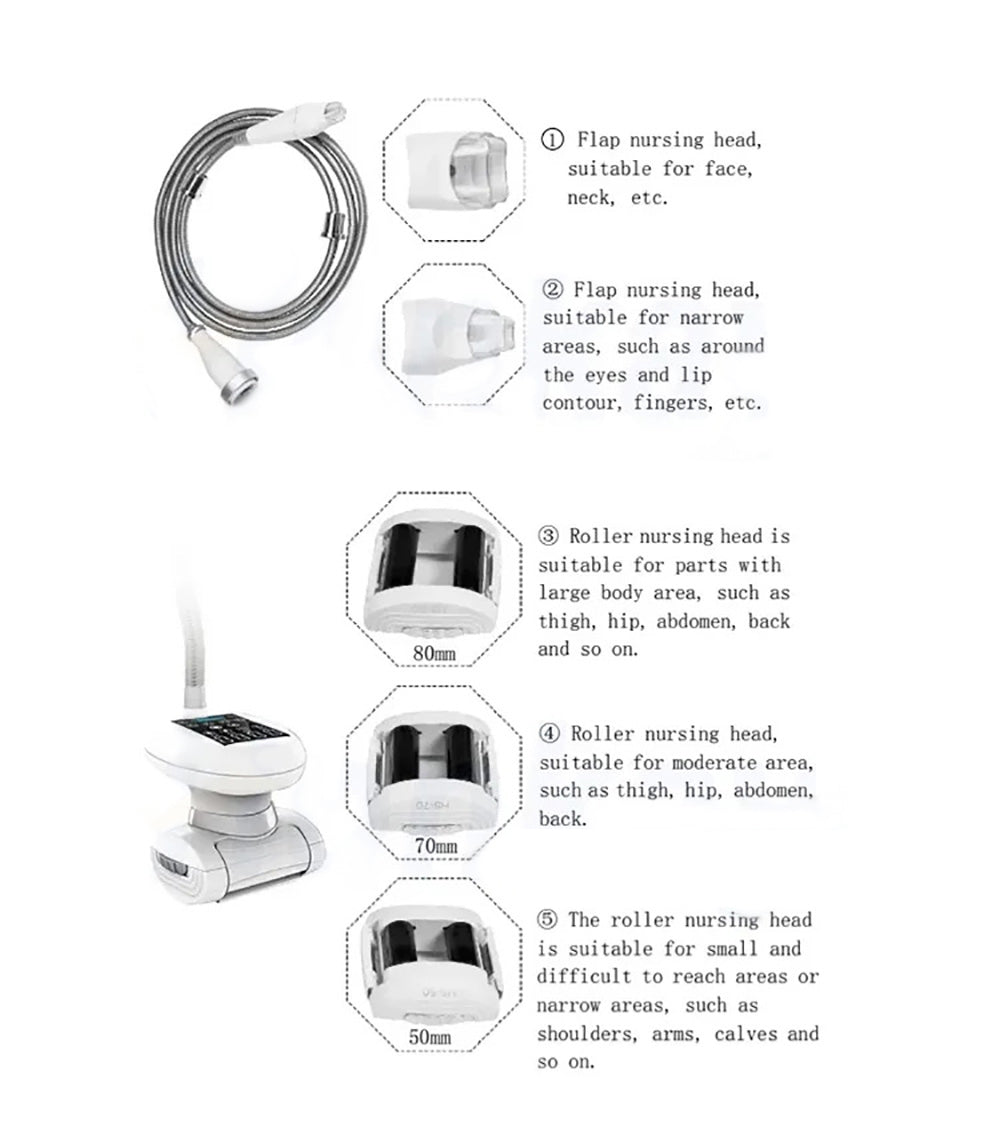 ① Flap nursing head, suitable for face, neck, etc.

② Flap nursing head, suitable for narrow areas, such as around the eyes and lip contour, fingers, etc.

80mm

③ Roller nursing head is suitable for parts with large body area, such as thigh, hip, abdomen, back and so on.

70mm

④ Roller nursing head, suitable for moderate area, such as thigh, hip, abdomen, back.

50mm

⑤ The roller nursing head is suitable for small and difficult to reach areas or narrow areas, such as shoulders, arms, calves and so on.