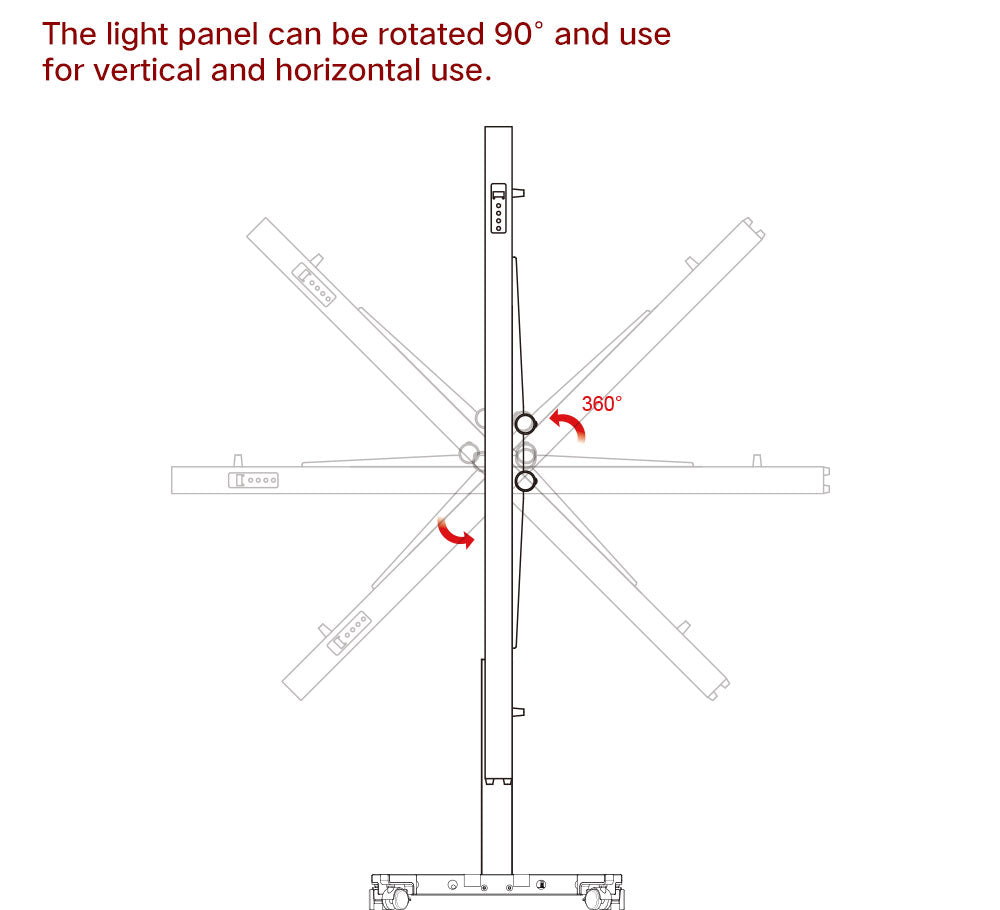 The light panel can be rotated 90° and use for vertical and horizontal use.

360°