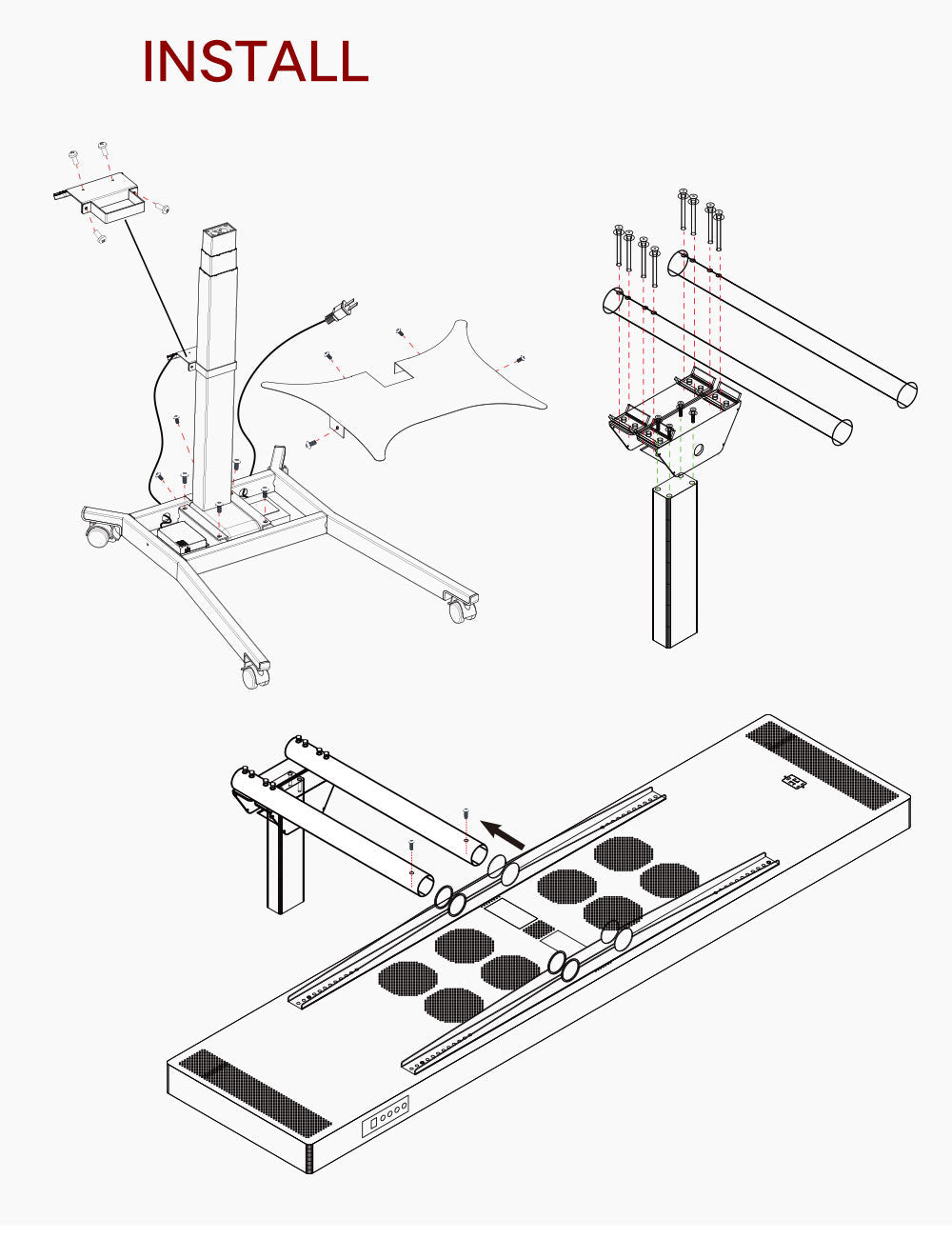 INSTALL